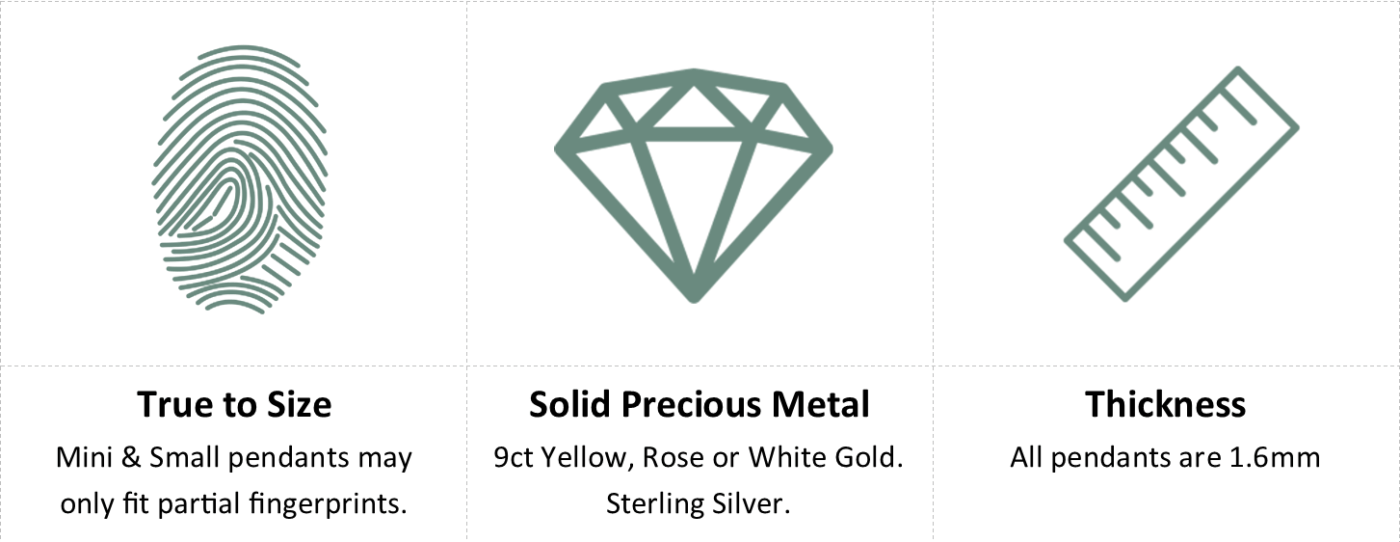 True to Size

Mini & Small pendants may only fit partial fingerprints.

Solid Precious Metal

9ct Yellow, Rose or White Gold. Sterling Silver.

Thickness

All pendants are 1.6mm